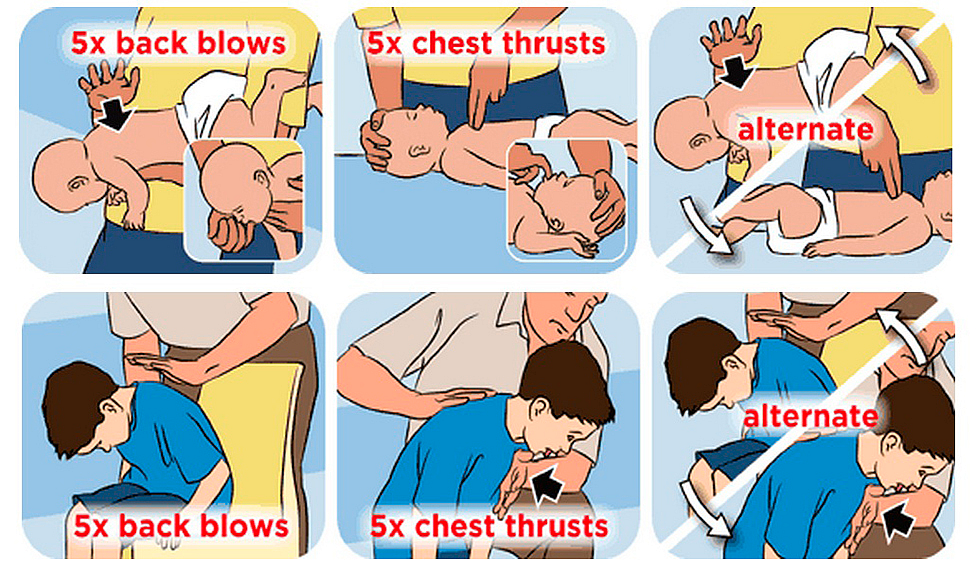 5x back blows

5x chest thrusts

alternate

5x back blows

5x chest thrusts

alternate